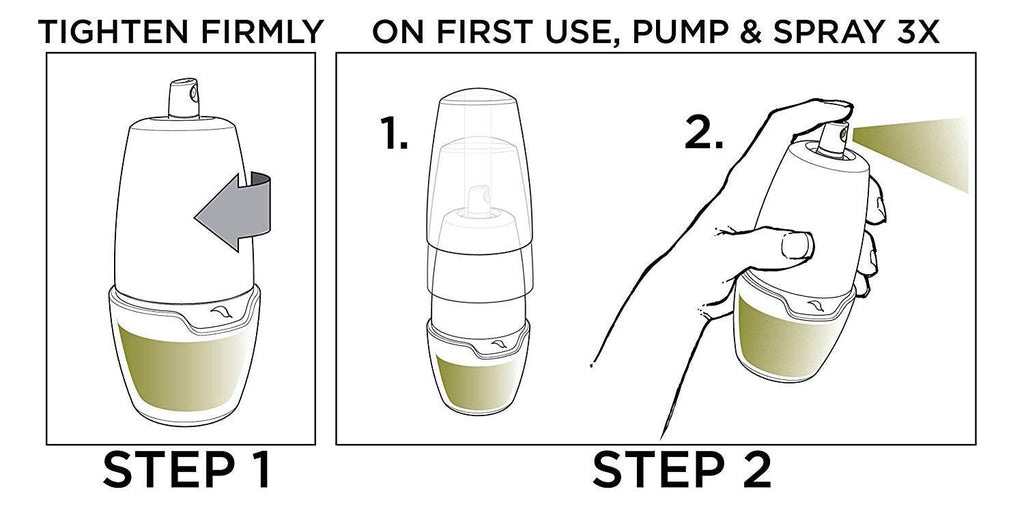 TIGHTEN FIRMLY

STEP 1

ON FIRST USE, PUMP & SPRAY 3X

1.

2.

STEP 2