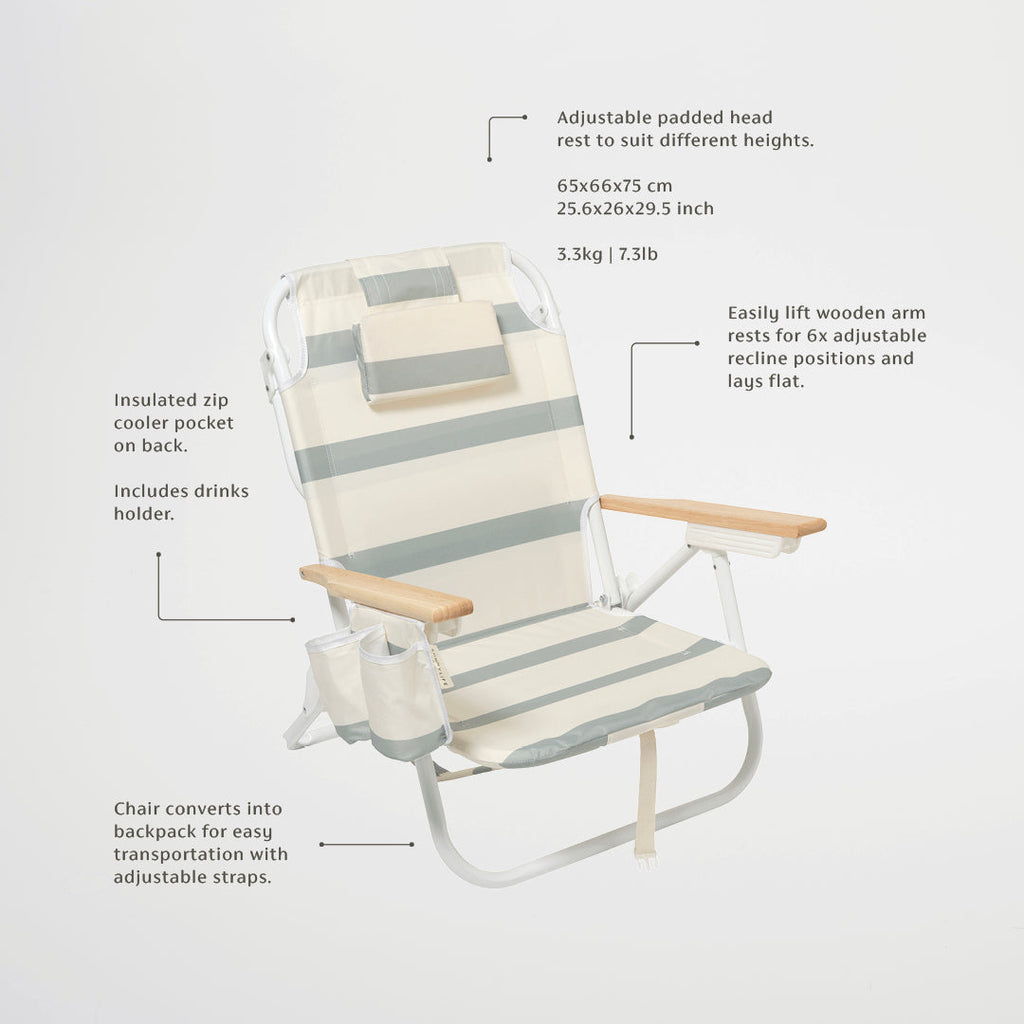 Adjustable padded head rest to suit different heights.

65x66x75 cm
25.6x26x29.5 inch

3.3kg | 7.3lb

Easily lift wooden arm rests for 6x adjustable recline positions and lays flat.

Insulated zip cooler pocket on back.

Includes drinks holder.

Chair converts into backpack for easy transportation with adjustable straps.